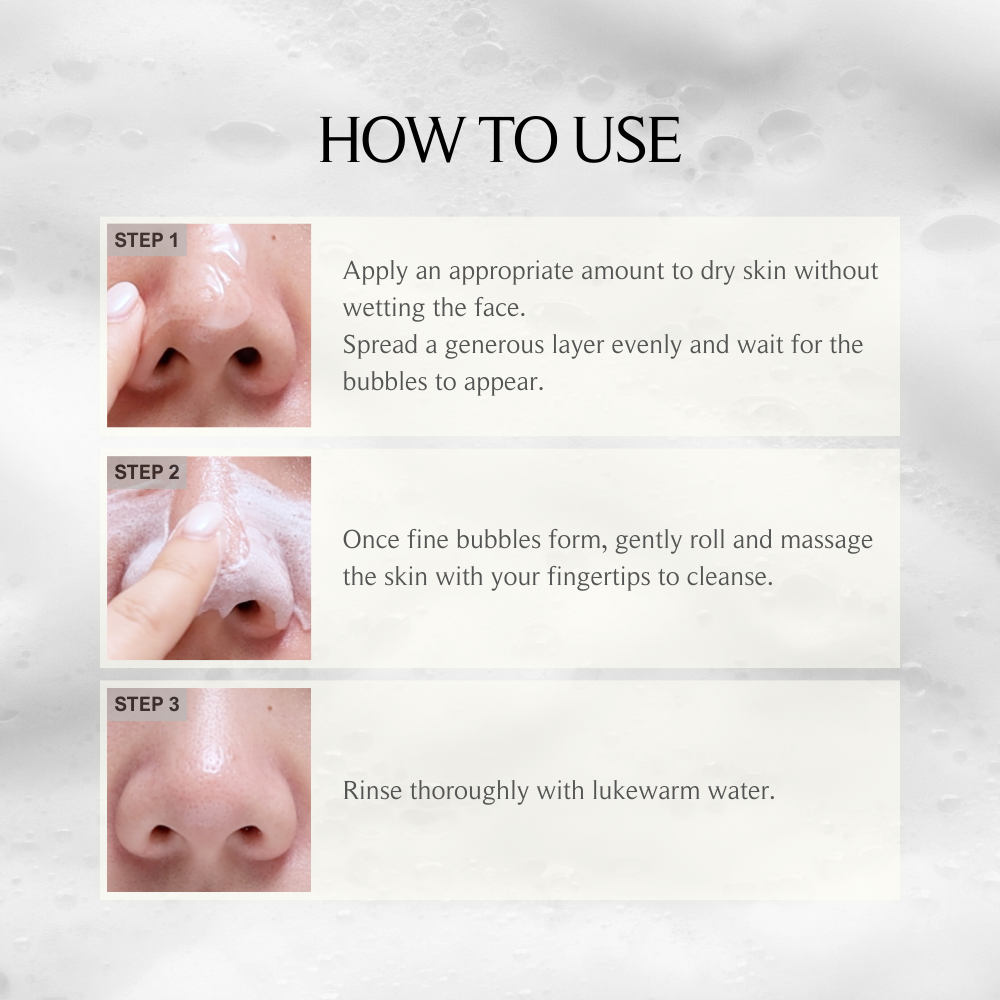 HOW TO USE

STEP 1

Apply an appropriate amount to dry skin without wetting the face.
Spread a generous layer evenly and wait for the bubbles to appear.

STEP 2

Once fine bubbles form, gently roll and massage the skin with your fingertips to cleanse.

STEP 3

Rinse thoroughly with lukewarm water.